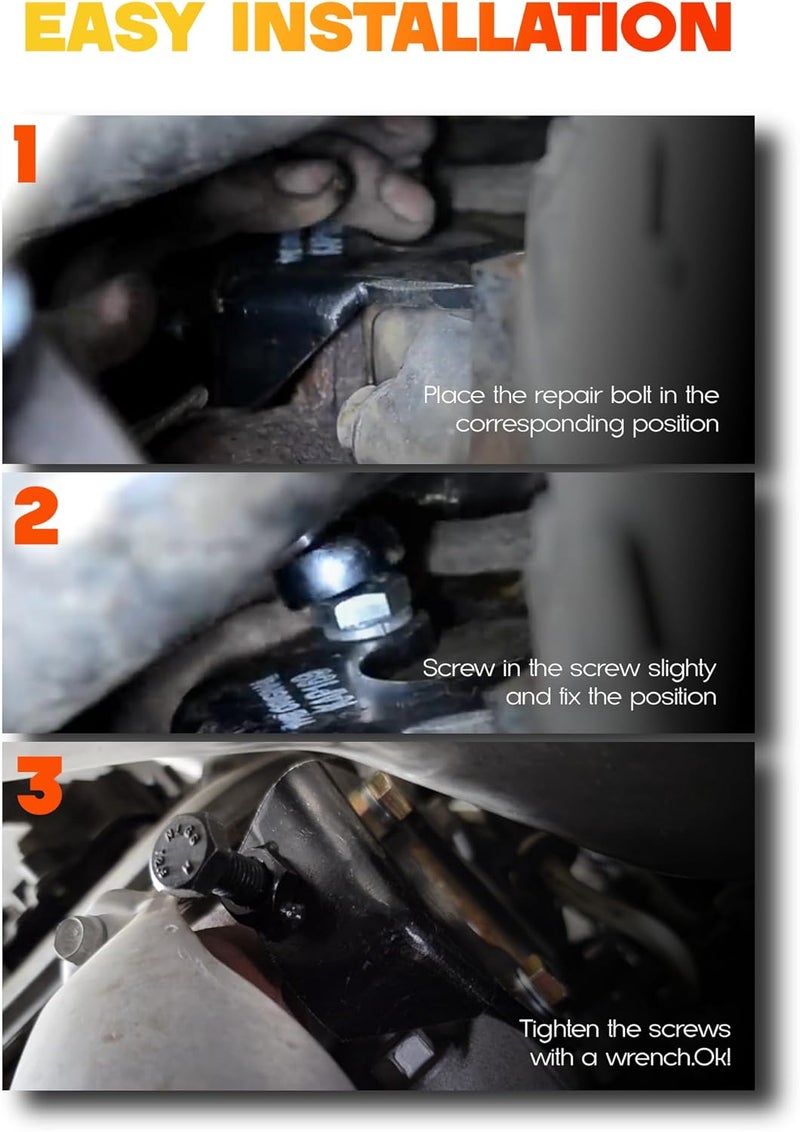 EASY INSTALLATION

1

Place the repair bolt in the corresponding position

2

Screw in the screw slighty and fix the position

3

Tighten the screws with a wrench.Ok!